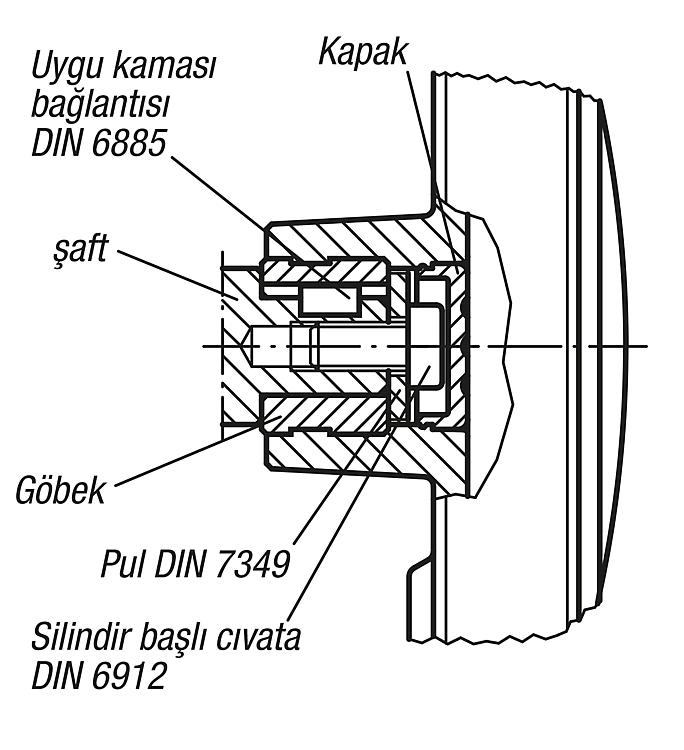 Uygu kaması bağlantısı DIN 6885

Kapak

şaft

Göbek

Pul DIN 7349

Silindir başlı cıvata DIN 6912