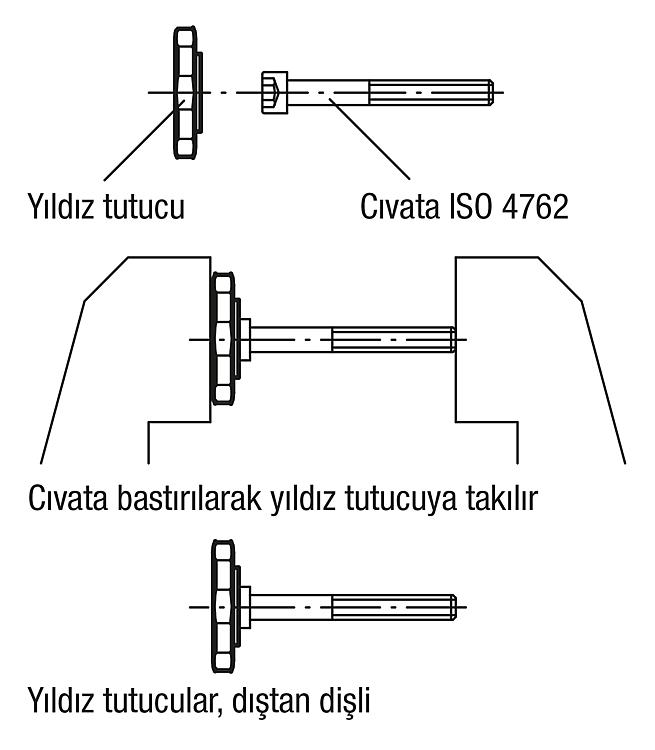 Yıldız tutucu

Cıvata ISO 4762

Cıvata bastırılarak yıldız tutucuya takılır

Yıldız tutucular, dıştan dişli