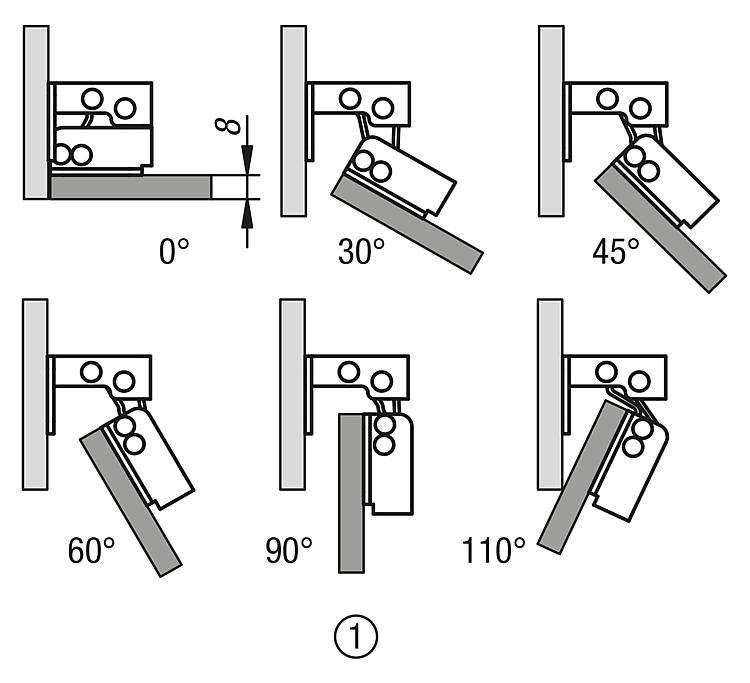 8

0°

30°

45°

60°

90°

110°

1