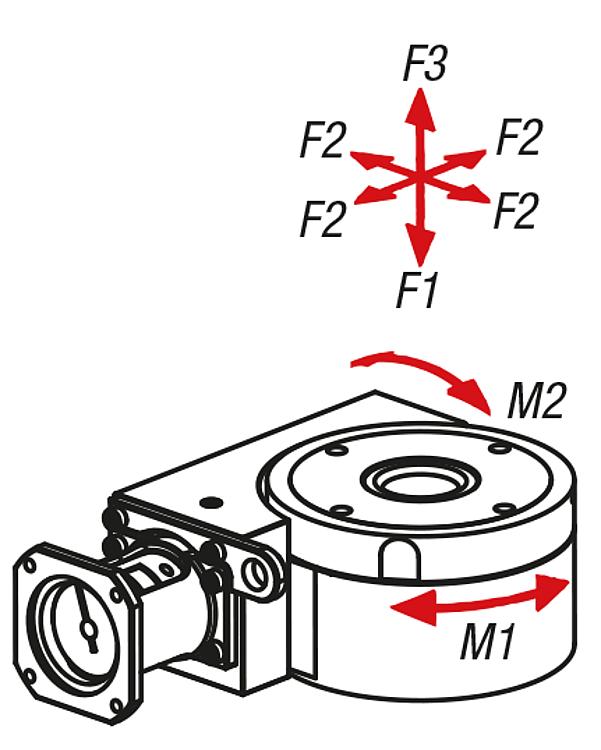 F3
F2
F2
F2
F2
F1
M2
M1