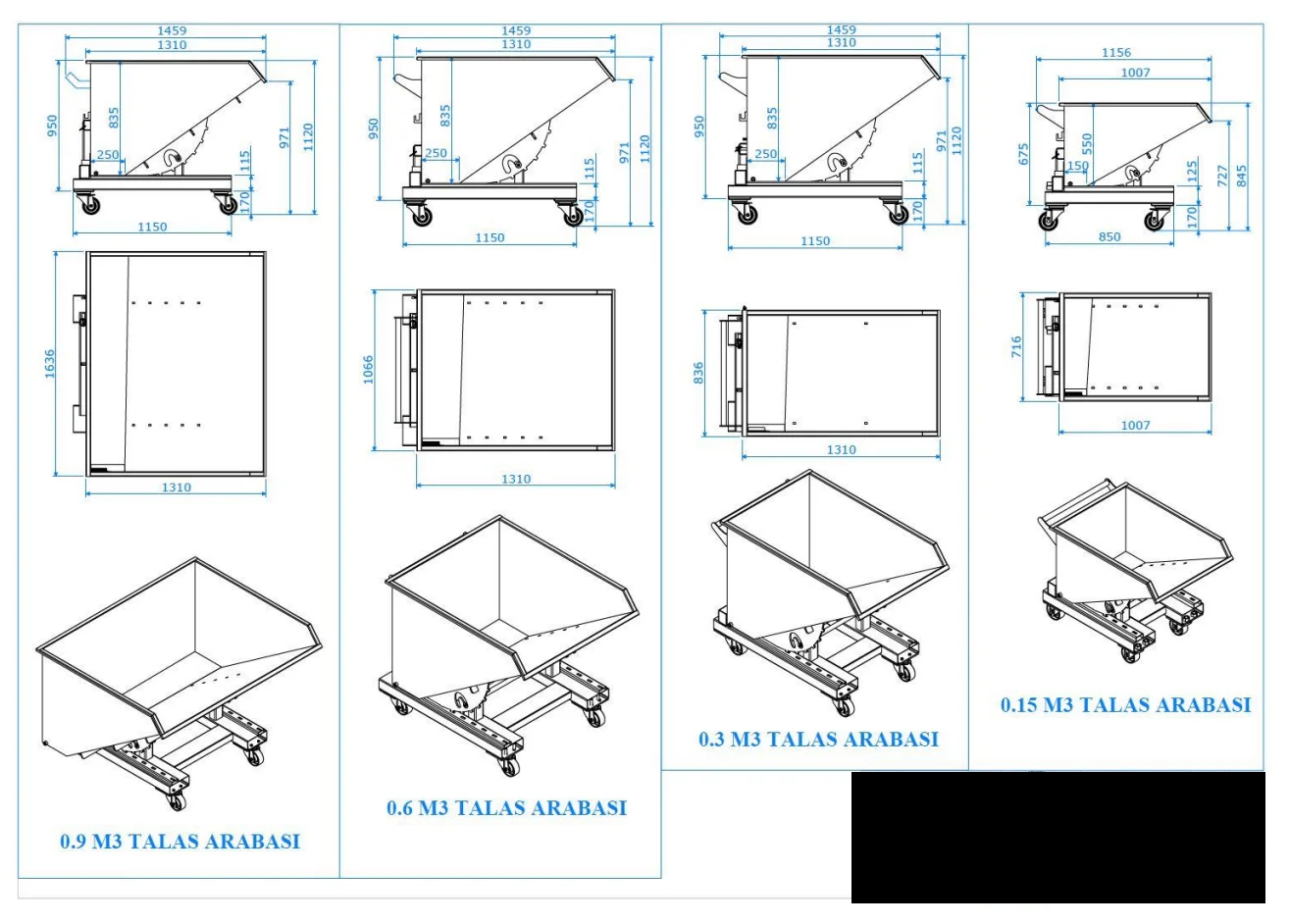 1459
1310
950
835
250
115
971
1120
170
1150

1636
1310

0.9 M3 TALAS ARABASI

1459
1310
950
835
250
115
971
1120
170
1150

1066
1310

0.6 M3 TALAS ARABASI

1459
1310
950
835
250
115
971
1120
170
1150

836
1310

0.3 M3 TALAS ARABASI

1156
1007
675
550
150
125
727
845
170
850

716
1007

0.15 M3 TALAS ARABASI