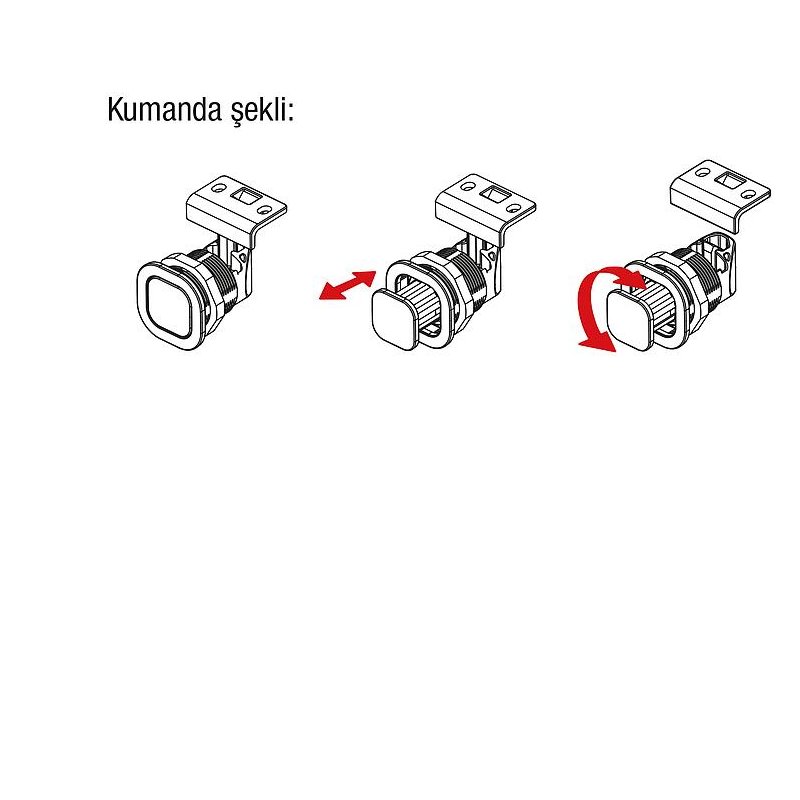 Kumanda şekli: