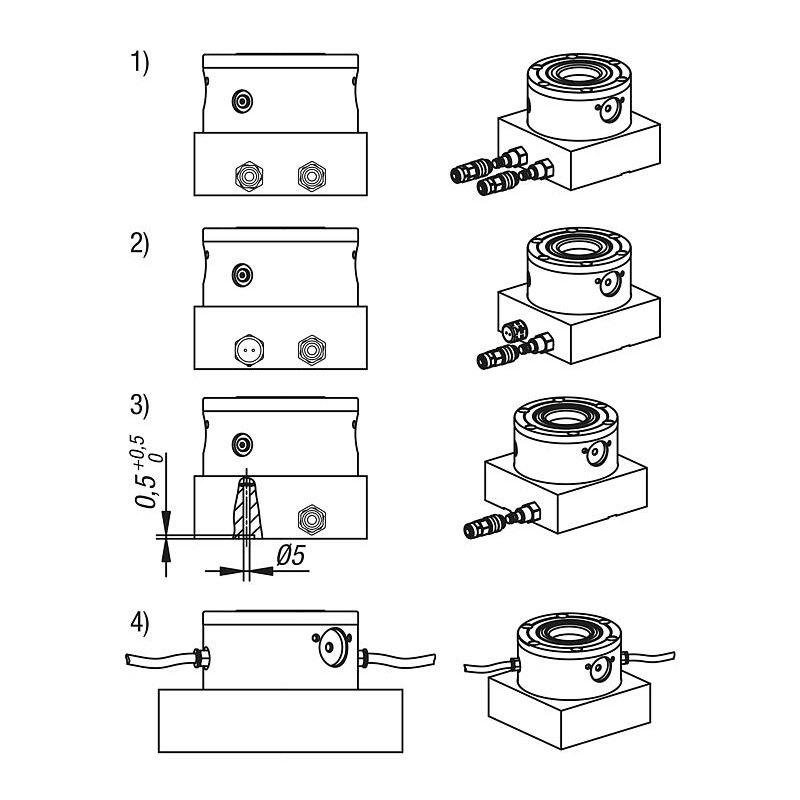 1)

2)

3)

$0,5^{+0,5}_{0}$

Ø5

4)