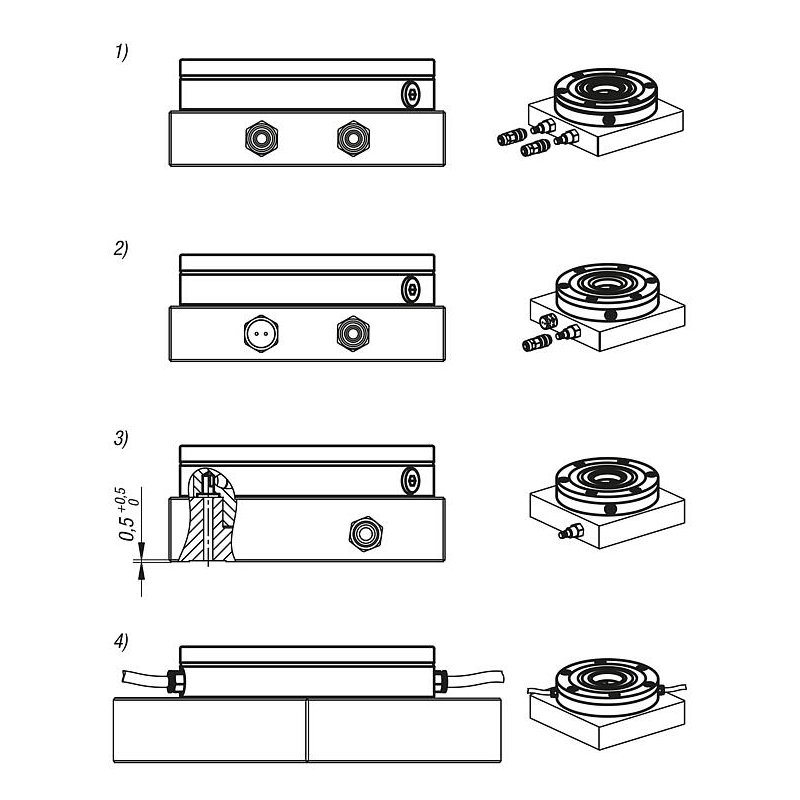 1)

2)

3)

$0,5^{+0,5}_{0}$

4)